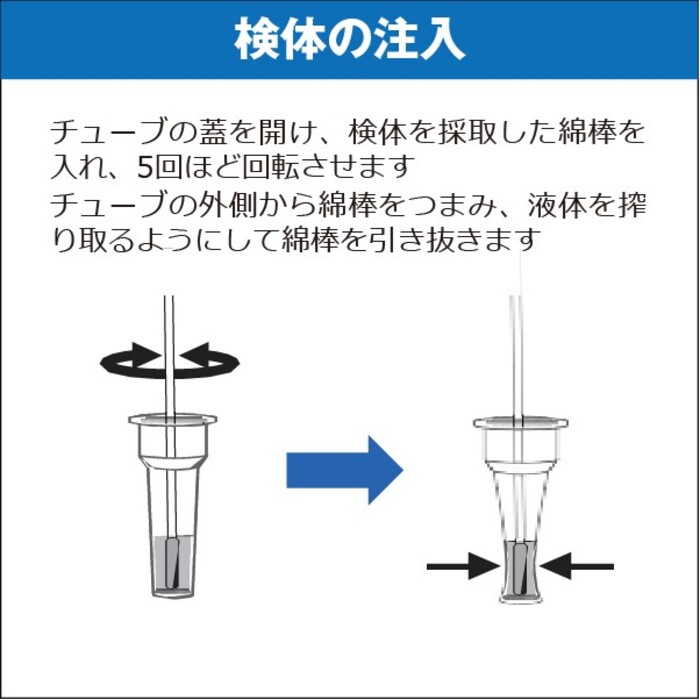 検体の注入

チューブの蓋を開け、検体を採取した綿棒を入れ、5回ほど回転させます

チューブの外側から綿棒をつまみ、液体を搾り取るようにして綿棒を引き抜きます